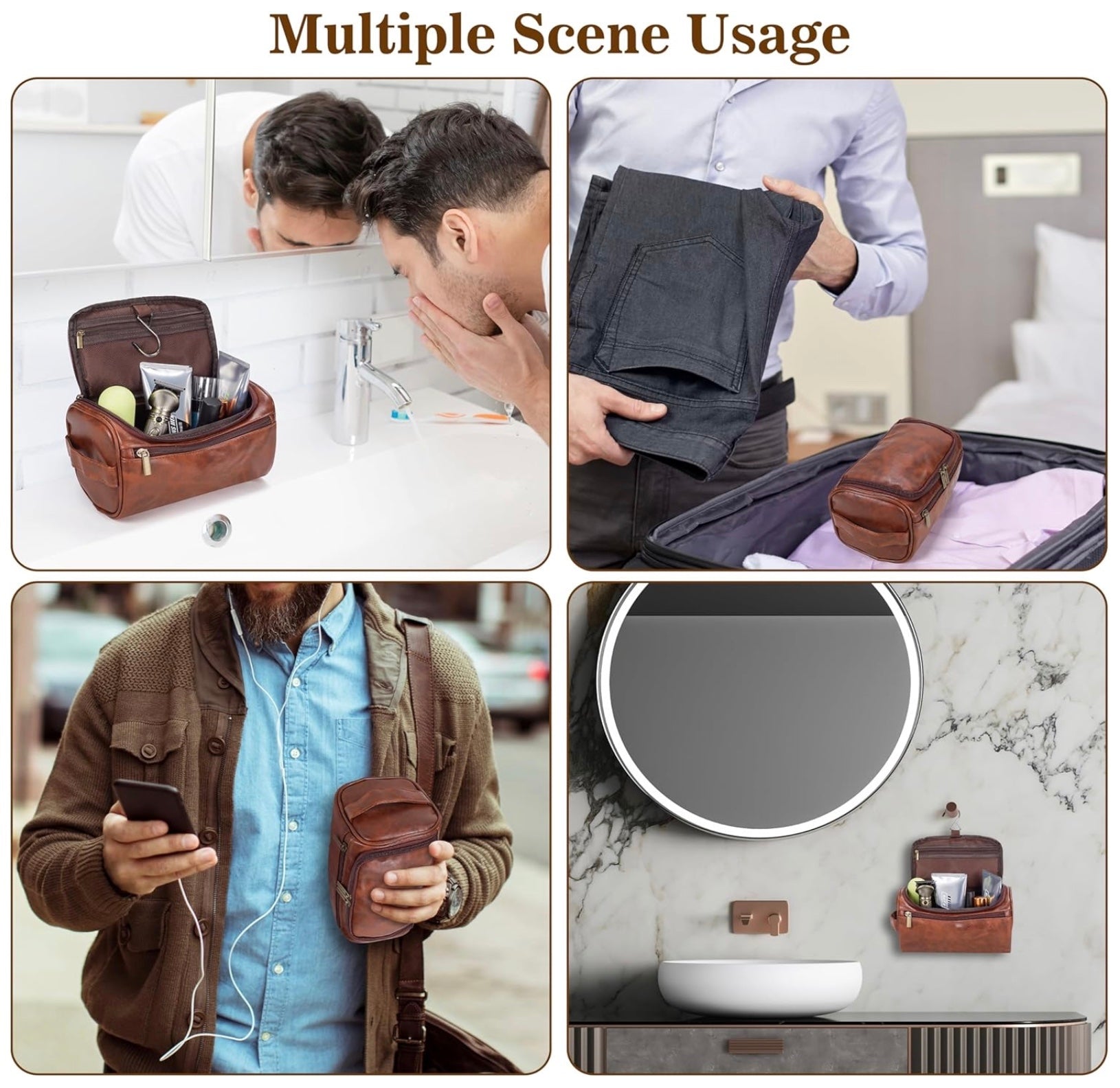 Multiple Scene Usage